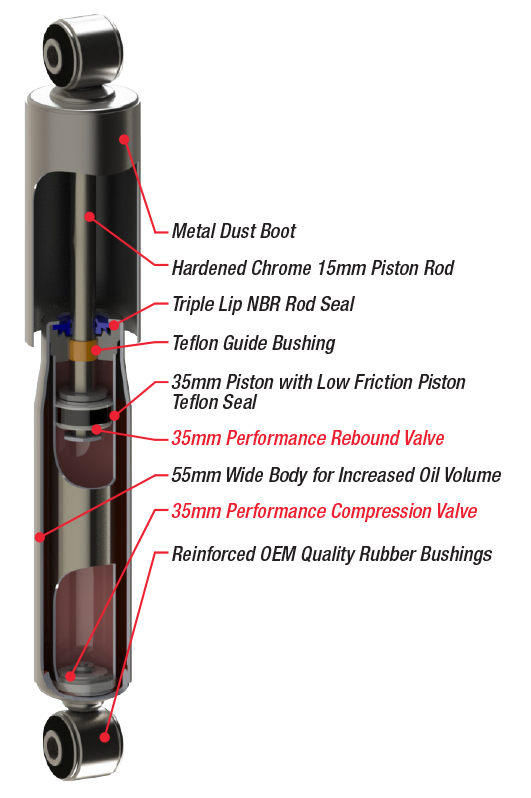 Metal Dust Boot

Hardened Chrome 15mm Piston Rod

Triple Lip NBR Rod Seal

Teflon Guide Bushing

35mm Piston with Low Friction Piston Teflon Seal

35mm Performance Rebound Valve

55mm Wide Body for Increased Oil Volume

35mm Performance Compression Valve

Reinforced OEM Quality Rubber Bushings